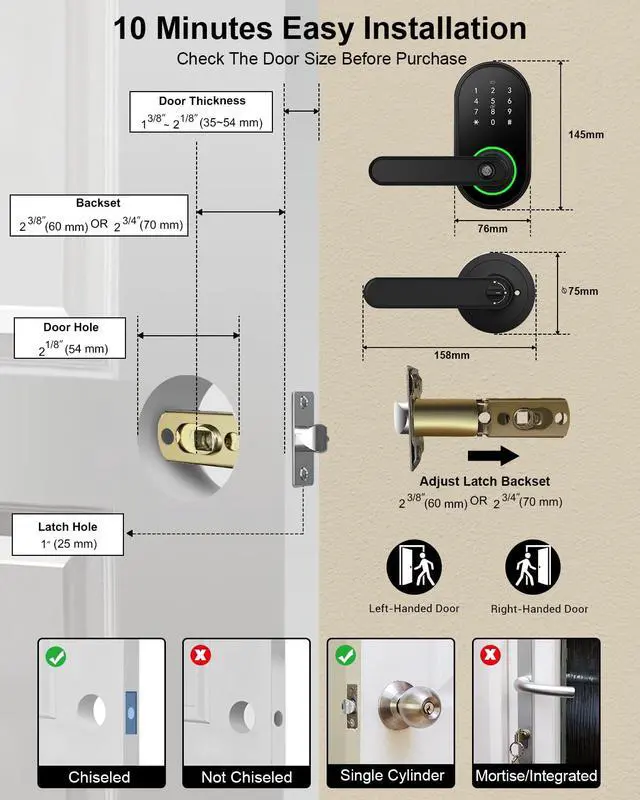 10 Minutes Easy Installation

Check The Door Size Before Purchase

Door Thickness
$1^{3/8"}$~ $2^{1/8"}$(35~54 mm)

Backset
$2^{3/8"}$(60 mm) OR $2^{3/4"}$(70 mm)

Door Hole
$2^{1/8"}$(54 mm)

Latch Hole
1" (25 mm)

1 2 3
4 5 6
7 8 9
* 0 #

145mm

76mm

75mm

158mm

Adjust Latch Backset
$2^{3/8"}$(60 mm) OR $2^{3/4"}$(70 mm)

Left-Handed Door

Right-Handed Door

Chiseled

Not Chiseled

Single Cylinder

Mortise/Integrated