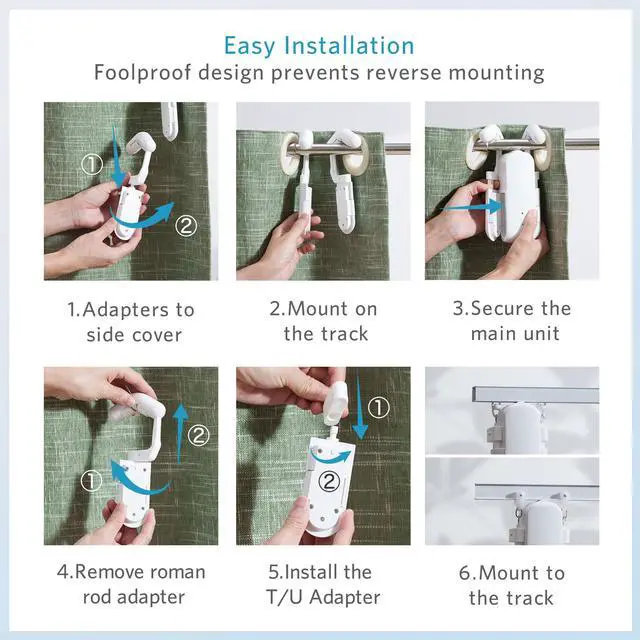 Easy Installation
Foolproof design prevents reverse mounting

①
②

1.Adapters to side cover

2.Mount on the track

3.Secure the main unit

②
①

4.Remove roman rod adapter

①
②

5.Install the T/U Adapter

6.Mount to the track