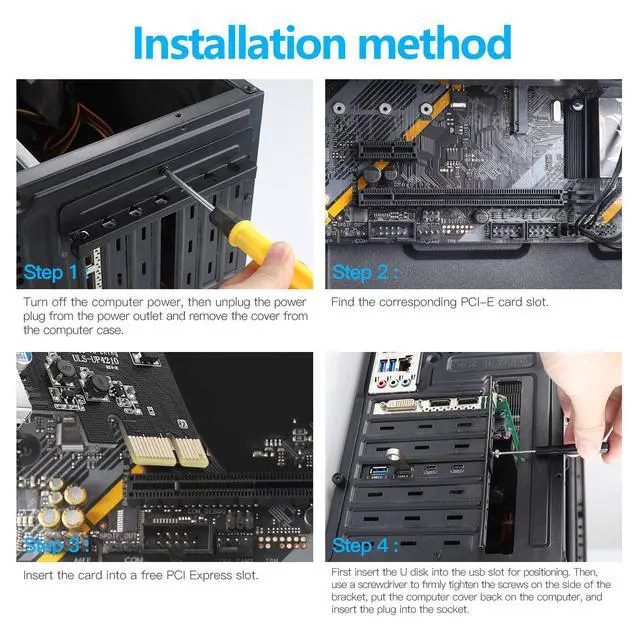 Installation method

Step 1 :

Turn off the computer power, then unplug the power plug from the power outlet and remove the cover from the computer case.

Step 2 :

Find the corresponding PCI-E card slot.

ULS-UP4210

Step 3 :

Insert the card into a free PCI Express slot.

Step 4 :

First insert the U disk into the usb slot for positioning. Then, use a screwdriver to firmly tighten the screws on the side of the bracket, put the computer cover back on the computer, and insert the plug into the socket.