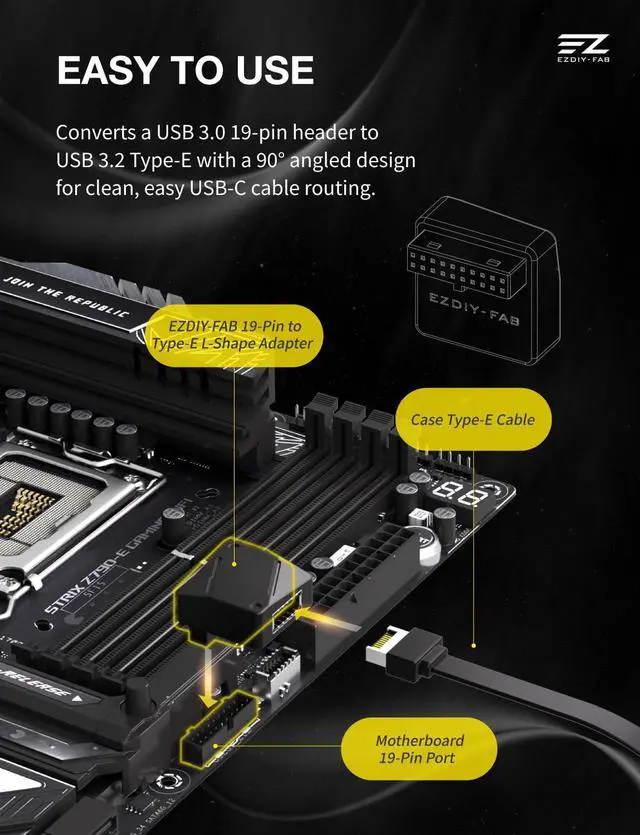 EZ
EZDIY-FAB

EASY TO USE

Converts a USB 3.0 19-pin header to USB 3.2 Type-E with a 90° angled design for clean, easy USB-C cable routing.

EZDIY-FAB

JOIN THE REPUBLIC

EZDIY-FAB 19-Pin to Type-E L-Shape Adapter

Case Type-E Cable

STRIX Z790-E GAMING WIFI

RELEASE

Motherboard 19-Pin Port