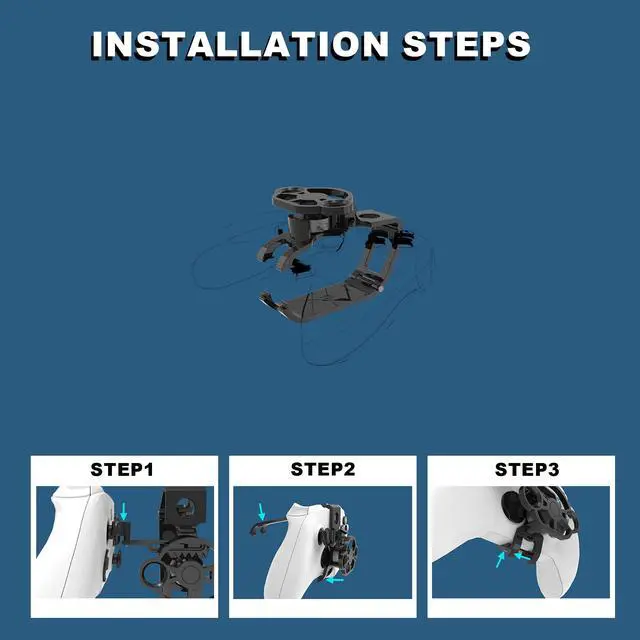 INSTALLATION STEPS

STEP1

STEP2

STEP3