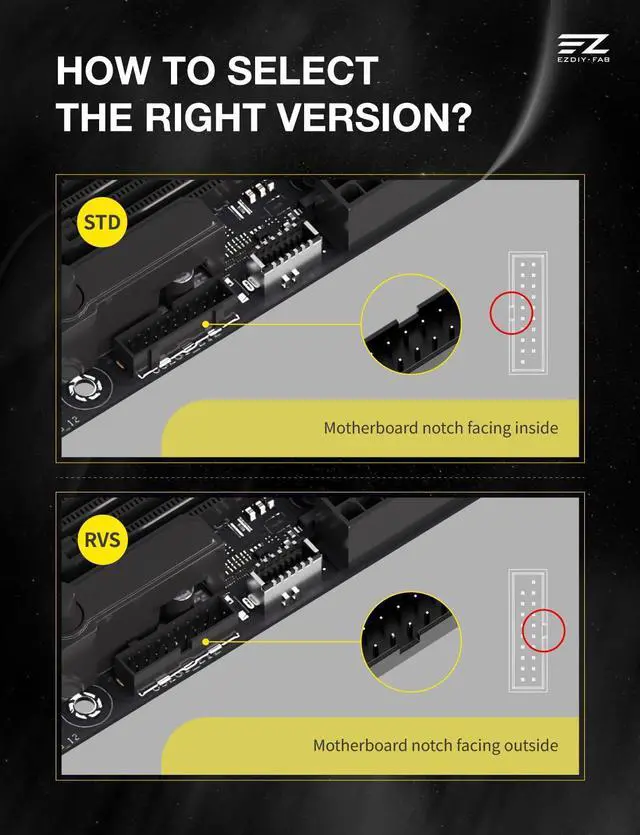 EZ
EZDIY-FAB

HOW TO SELECT THE RIGHT VERSION?

STD

Motherboard notch facing inside

RVS

Motherboard notch facing outside