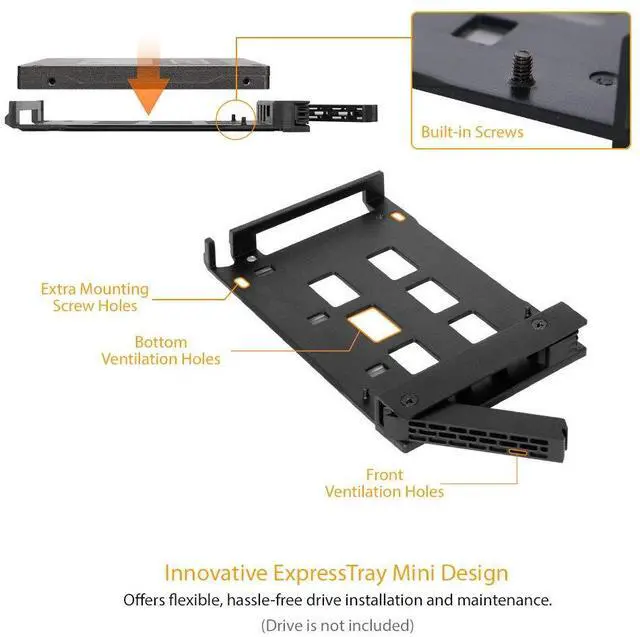 Built-in Screws

Extra Mounting Screw Holes

Bottom Ventilation Holes

Front Ventilation Holes

Innovative ExpressTray Mini Design

Offers flexible, hassle-free drive installation and maintenance.

(Drive is not included)