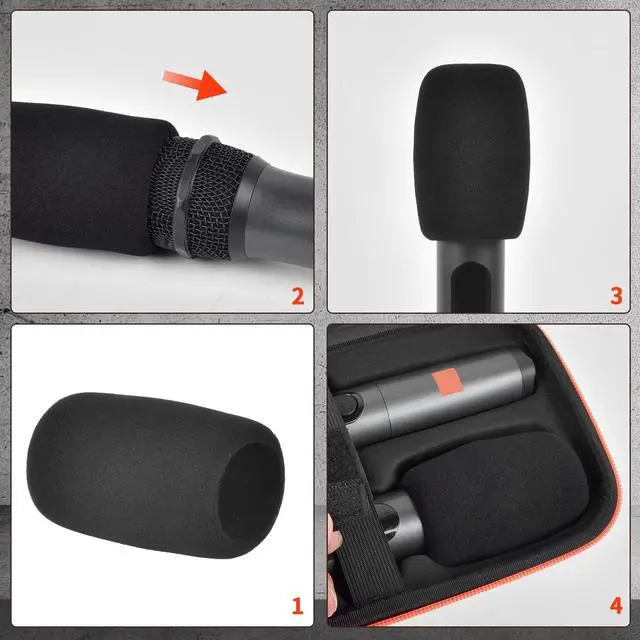 2

3

1

4