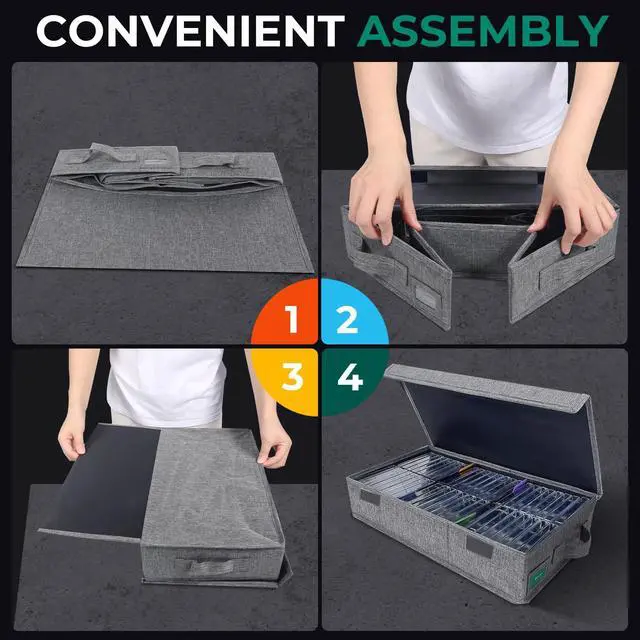 CONVENIENT ASSEMBLY

1
2
3
4