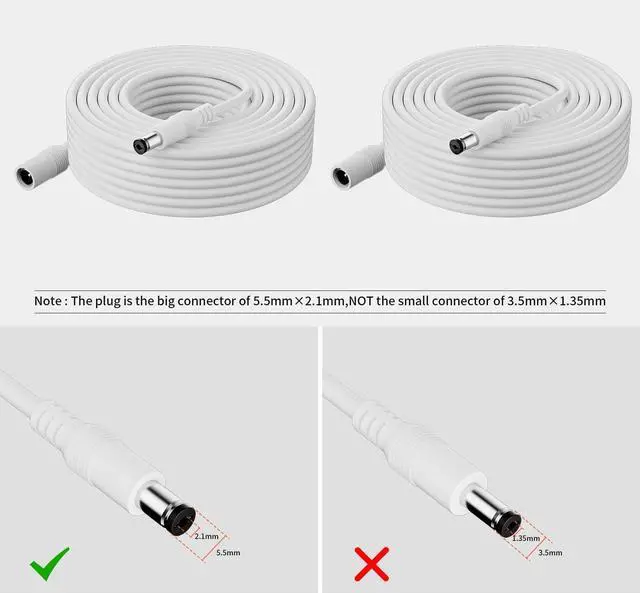 Note : The plug is the big connector of 5.5mm×2.1mm,NOT the small connector of 3.5mm×1.35mm

2.1mm
5.5mm

1.35mm
3.5mm