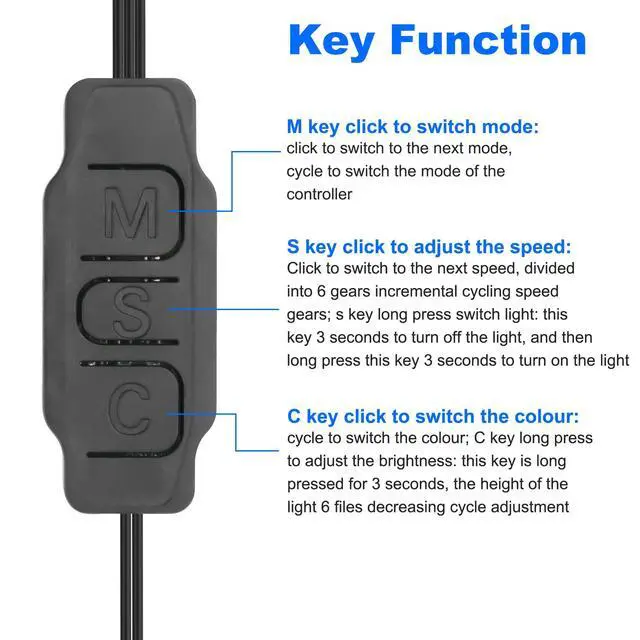 Key Function

M

S

C

M key click to switch mode:
click to switch to the next mode, cycle to switch the mode of the controller

S key click to adjust the speed:
Click to switch to the next speed, divided into 6 gears incremental cycling speed gears; s key long press switch light: this key 3 seconds to turn off the light, and then long press this key 3 seconds to turn on the light

C key click to switch the colour:
cycle to switch the colour; C key long press to adjust the brightness: this key is long pressed for 3 seconds, the height of the light 6 files decreasing cycle adjustment