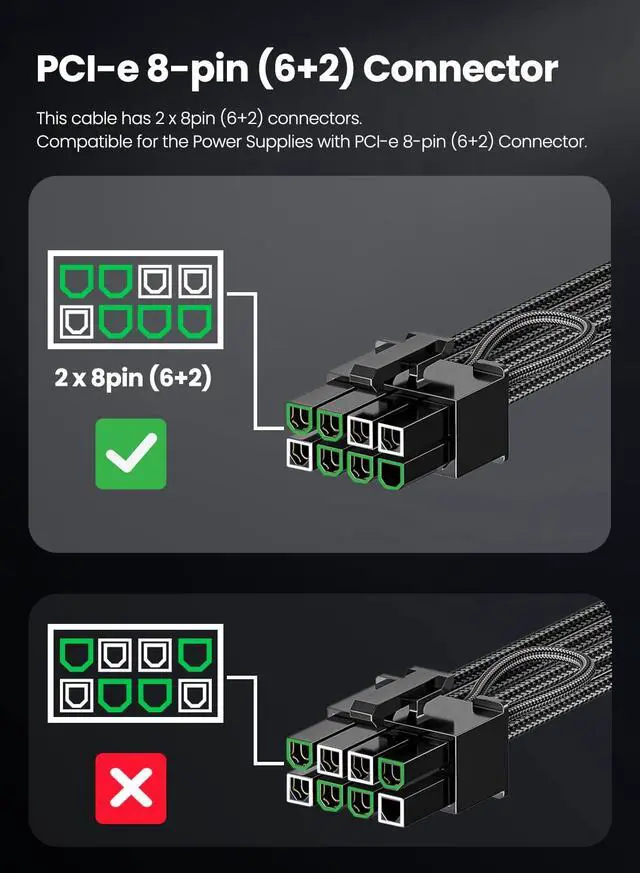 PCI-e 8-pin (6+2) Connector

This cable has 2 x 8pin (6+2) connectors.
Compatible for the Power Supplies with PCI-e 8-pin (6+2) Connector.

2 x 8pin (6+2)