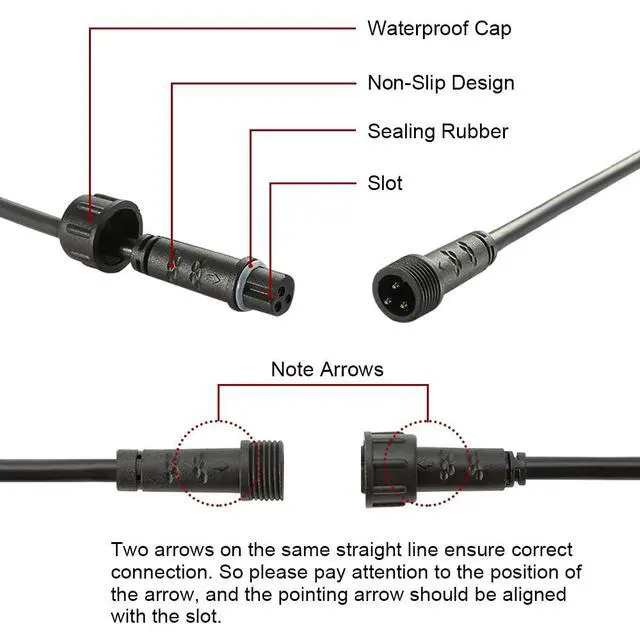 Waterproof Cap

Non-Slip Design

Sealing Rubber

Slot

Note Arrows

Two arrows on the same straight line ensure correct connection. So please pay attention to the position of the arrow, and the pointing arrow should be aligned with the slot.