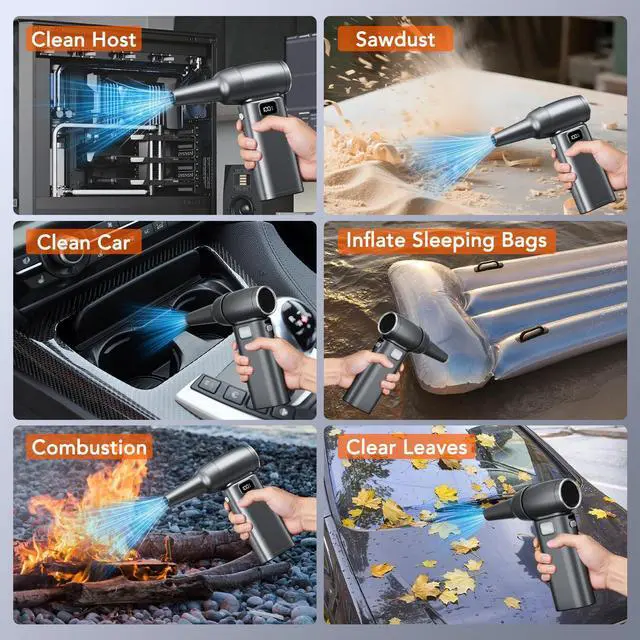 Clean Host

Sawdust

Clean Car

Inflate Sleeping Bags

Combustion

Clear Leaves