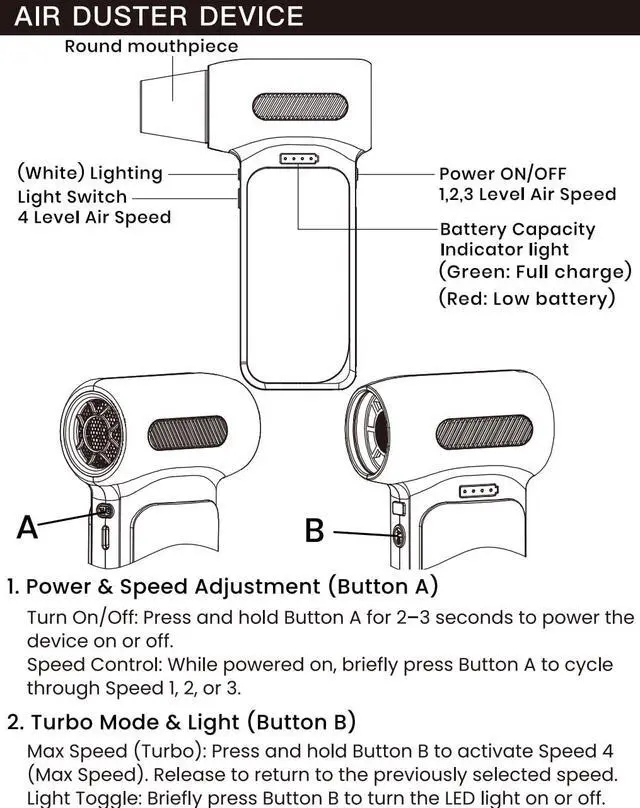 AIR DUSTER DEVICE

Round mouthpiece

(White) Lighting
Light Switch
4 Level Air Speed

Power ON/OFF
1,2,3 Level Air Speed

Battery Capacity
Indicator light
(Green: Full charge)
(Red: Low battery)

A

B

1. Power & Speed Adjustment (Button A)

Turn On/Off: Press and hold Button A for 2–3 seconds to power the device on or off.
Speed Control: While powered on, briefly press Button A to cycle through Speed 1, 2, or 3.

2. Turbo Mode & Light (Button B)

Max Speed (Turbo): Press and hold Button B to activate Speed 4 (Max Speed). Release to return to the previously selected speed.
Light Toggle: Briefly press Button B to turn the LED light on or off.