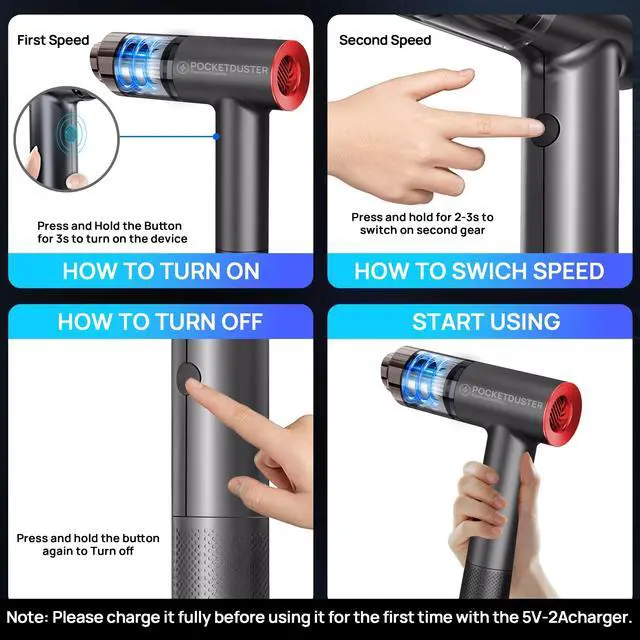 First Speed

POCKETDUSTER

Press and Hold the Button for 3s to turn on the device

HOW TO TURN ON

Second Speed

Press and hold for 2-3s to switch on second gear

HOW TO SWICH SPEED

HOW TO TURN OFF

Press and hold the button again to Turn off

START USING

POCKETDUSTER

Note: Please charge it fully before using it for the first time with the 5V-2Acharger.