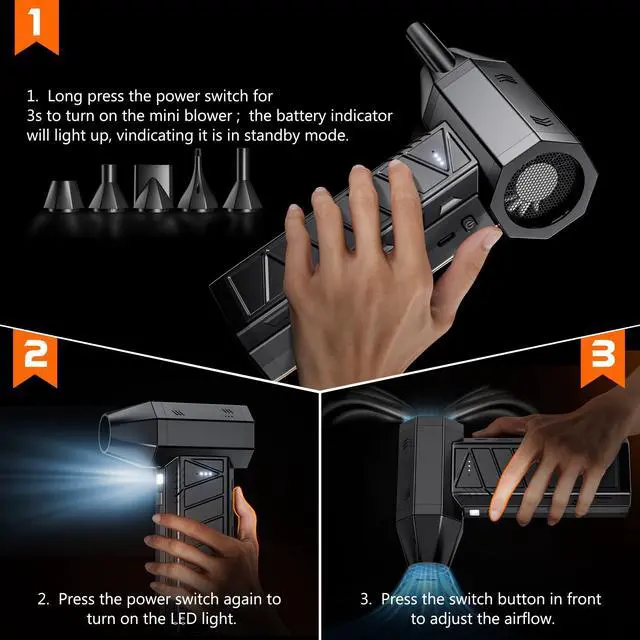 1

1. Long press the power switch for 3s to turn on the mini blower ; the battery indicator will light up, vindicating it is in standby mode.

2

2. Press the power switch again to turn on the LED light.

3

3. Press the switch button in front to adjust the airflow.