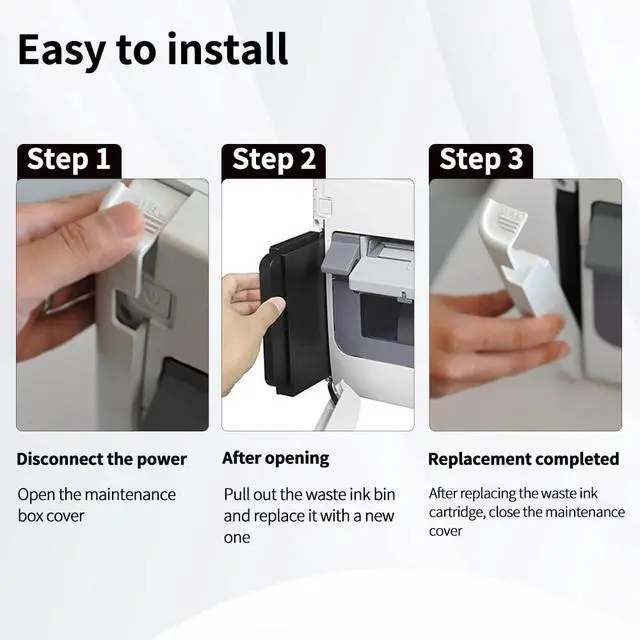 Easy to install

Step 1

Disconnect the power

Open the maintenance box cover

Step 2

After opening

Pull out the waste ink bin and replace it with a new one

Step 3

Replacement completed

After replacing the waste ink cartridge, close the maintenance cover