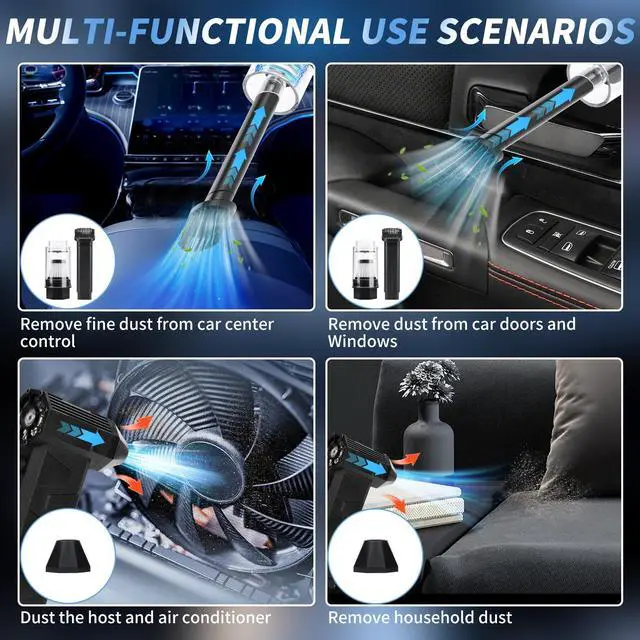 MULTI-FUNCTIONAL USE SCENARIOS

Remove fine dust from car center control

Remove dust from car doors and Windows

Dust the host and air conditioner

Remove household dust