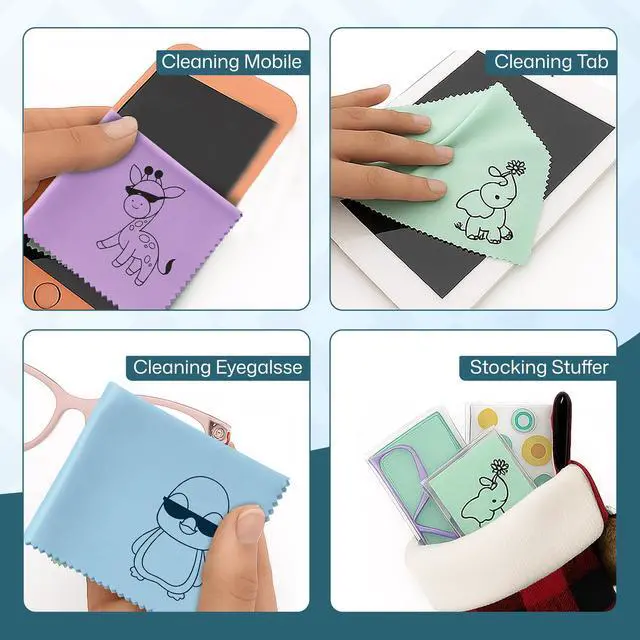 Cleaning Mobile

Cleaning Tab

Cleaning Eyegalsse

Stocking Stuffer