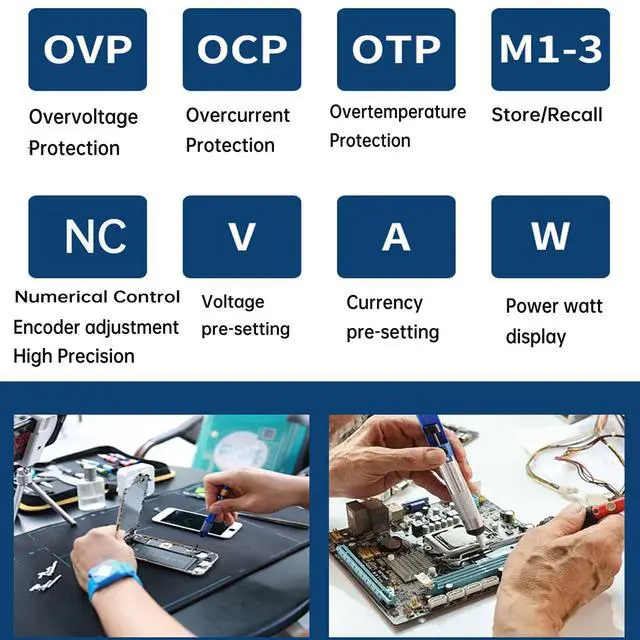 OVP

Overvoltage Protection

OCP

Overcurrent Protection

OTP

Overtemperature Protection

M1-3

Store/Recall

NC

Numerical Control Encoder adjustment High Precision

V

Voltage pre-setting

A

Currency pre-setting

W

Power watt display