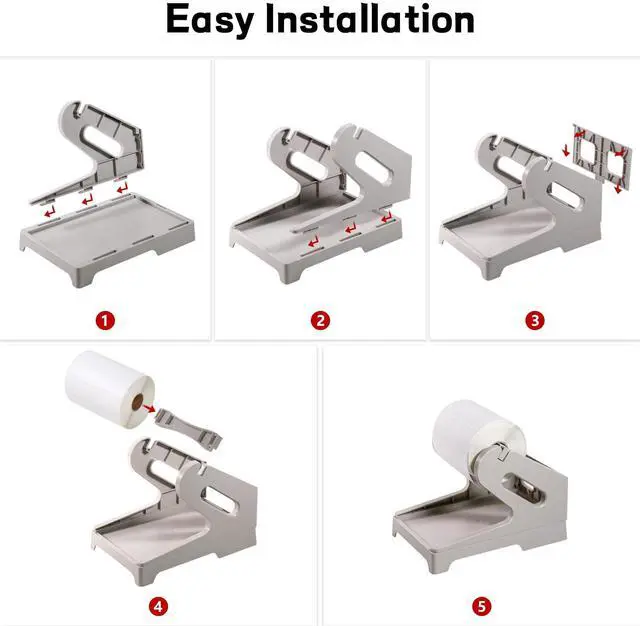 Easy Installation

1

2

3

4

5