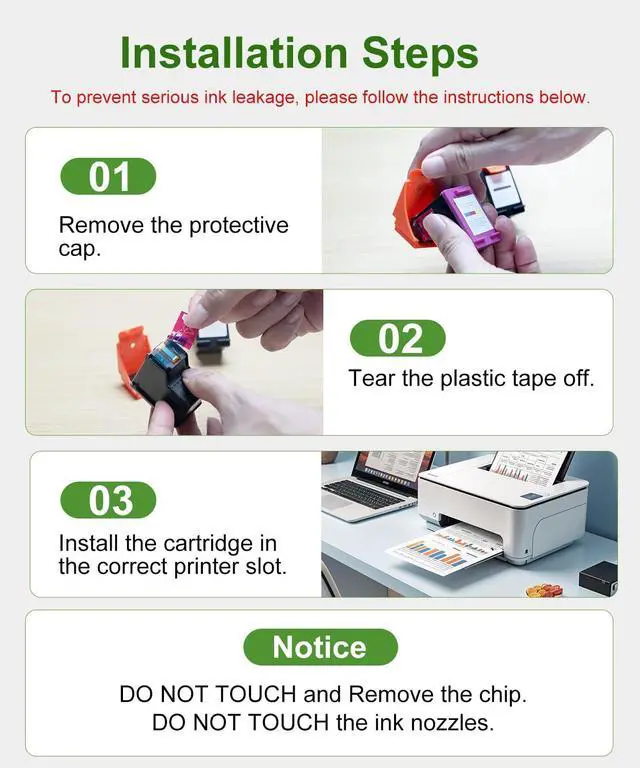 Installation Steps

To prevent serious ink leakage, please follow the instructions below.

01

Remove the protective cap.

02

Tear the plastic tape off.

03

Install the cartridge in the correct printer slot.

Notice

DO NOT TOUCH and Remove the chip.
DO NOT TOUCH the ink nozzles.