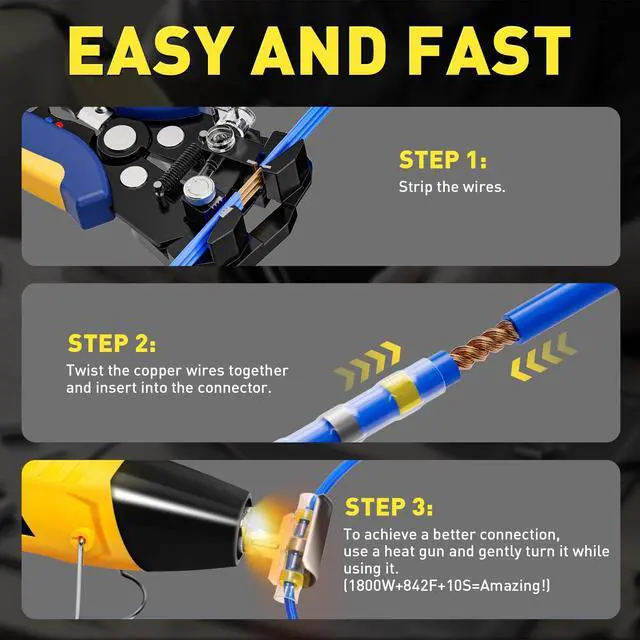 EASY AND FAST

STEP 1:
Strip the wires.

STEP 2:
Twist the copper wires together and insert into the connector.

STEP 3:
To achieve a better connection, use a heat gun and gently turn it while using it.
(1800W+842F+10S=Amazing!)