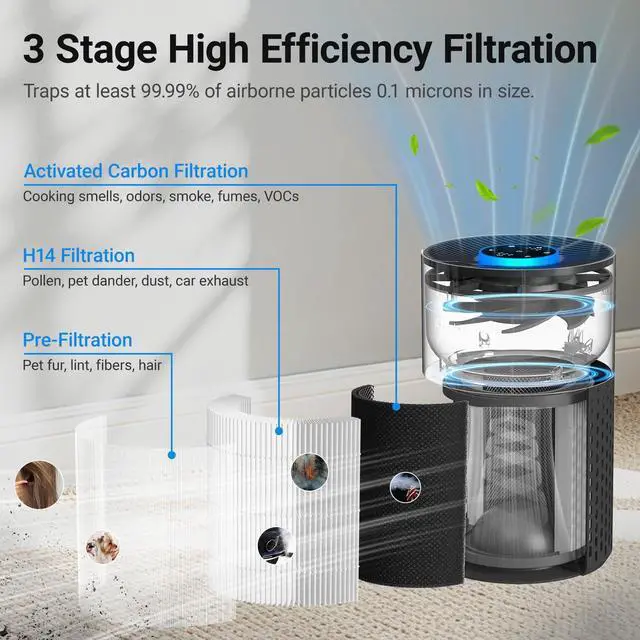 3 Stage High Efficiency Filtration

Traps at least 99.99% of airborne particles 0.1 microns in size.

Activated Carbon Filtration

Cooking smells, odors, smoke, fumes, VOCs

H14 Filtration

Pollen, pet dander, dust, car exhaust

Pre-Filtration

Pet fur, lint, fibers, hair