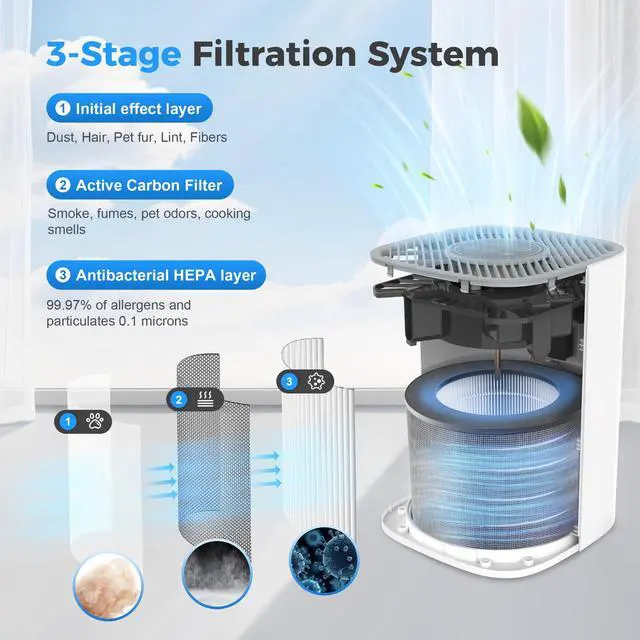 3-Stage Filtration System

1 Initial effect layer
Dust, Hair, Pet fur, Lint, Fibers

2 Active Carbon Filter
Smoke, fumes, pet odors, cooking smells

3 Antibacterial HEPA layer
99.97% of allergens and particulates 0.1 microns

1

2

3