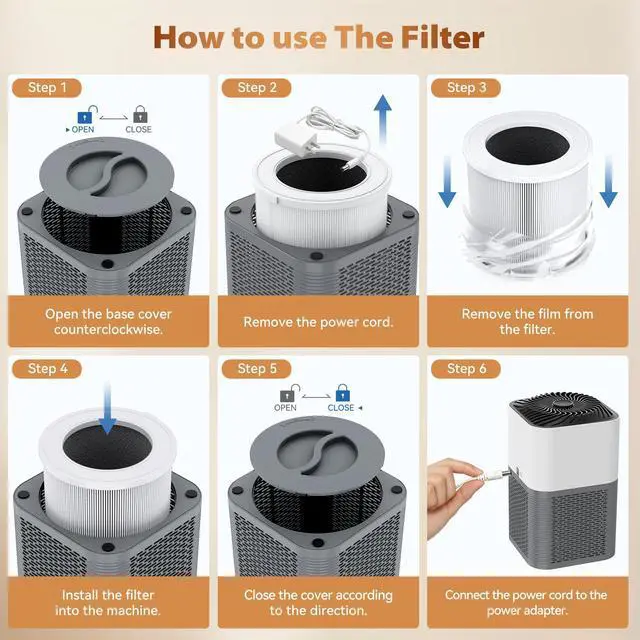 How to use The Filter

Step 1

OPEN CLOSE

Open the base cover counterclockwise.

Step 2

Remove the power cord.

Step 3

Remove the film from the filter.

Step 4

Install the filter into the machine.

Step 5

OPEN CLOSE

Close the cover according to the direction.

Step 6

Connect the power cord to the power adapter.