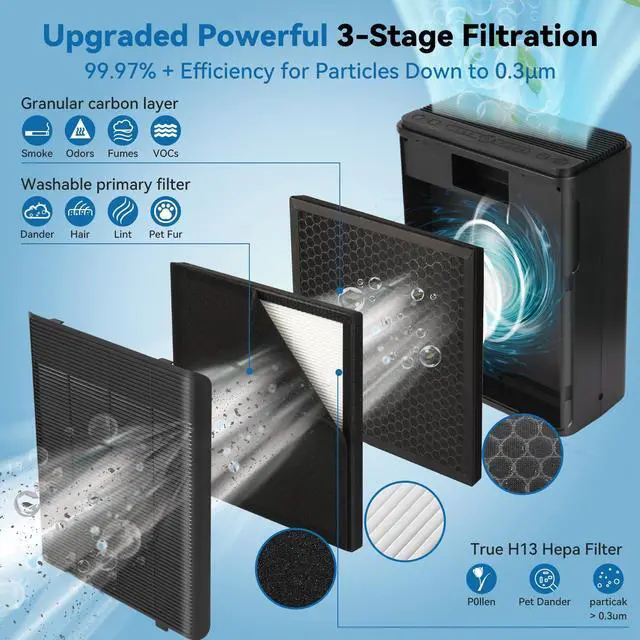 Upgraded Powerful 3-Stage Filtration
99.97% + Efficiency for Particles Down to 0.3μm

Granular carbon layer
Smoke Odors Fumes VOCs

Washable primary filter
Dander Hair Lint Pet Fur

True H13 Hepa Filter
P0llen Pet Dander particak > 0.3um