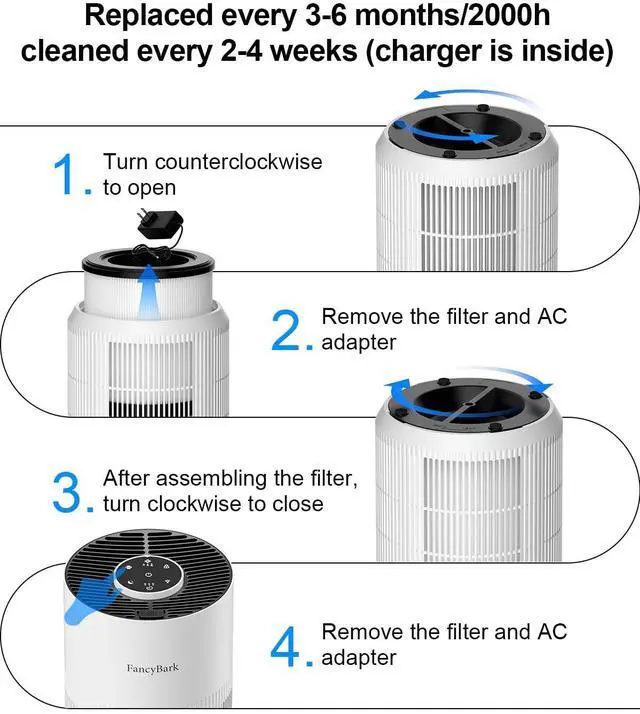 Replaced every 3-6 months/2000h
cleaned every 2-4 weeks (charger is inside)

1. Turn counterclockwise to open

2. Remove the filter and AC adapter

3. After assembling the filter, turn clockwise to close

4. Remove the filter and AC adapter

FancyBark