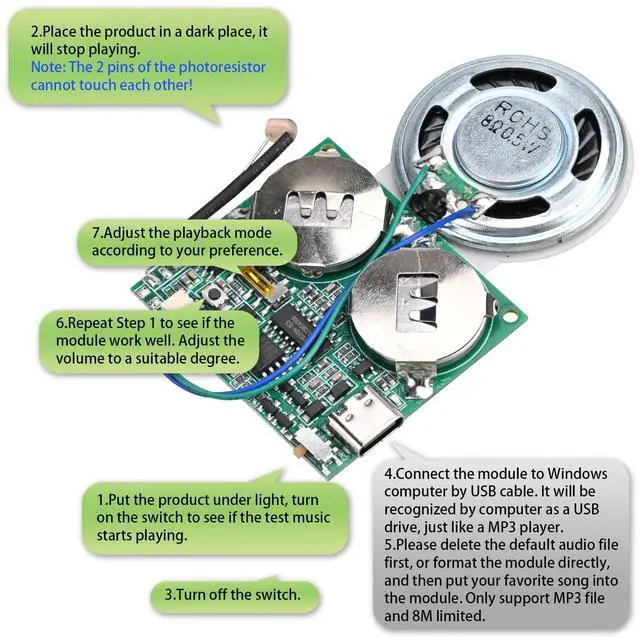 2.Place the product in a dark place, it will stop playing.
Note: The 2 pins of the photoresistor cannot touch each other!

ROHS
8Ω0.5W

7.Adjust the playback mode according to your preference.

6.Repeat Step 1 to see if the module work well. Adjust the volume to a suitable degree.

1.Put the product under light, turn on the switch to see if the test music starts playing.

3.Turn off the switch.

4.Connect the module to Windows computer by USB cable. It will be recognized by computer as a USB drive, just like a MP3 player.
5.Please delete the default audio file first, or format the module directly, and then put your favorite song into the module. Only support MP3 file and 8M limited.