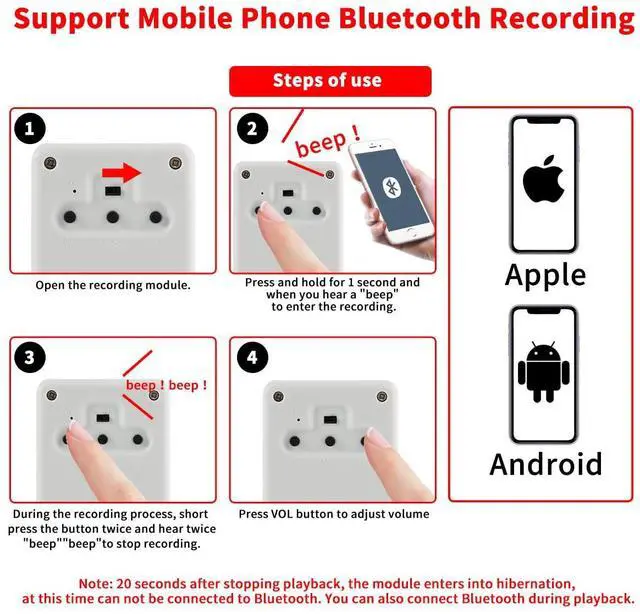 Support Mobile Phone Bluetooth Recording

Steps of use

1

Open the recording module.

2

beep !

Press and hold for 1 second and when you hear a "beep" to enter the recording.

Apple

Android

3

beep ! beep !

During the recording process, short press the button twice and hear twice "beep""beep"to stop recording.

4

Press VOL button to adjust volume

Note: 20 seconds after stopping playback, the module enters into hibernation, at this time can not be connected to Bluetooth. You can also connect Bluetooth during playback.