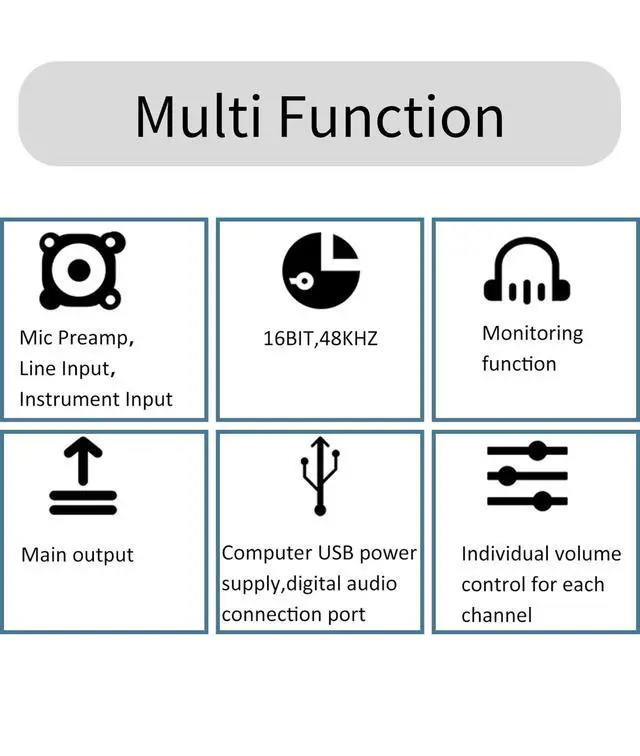 Multi Function

Mic Preamp,
Line Input,
Instrument Input

16BIT,48KHZ

Monitoring function

Main output

Computer USB power supply,digital audio connection port

Individual volume control for each channel