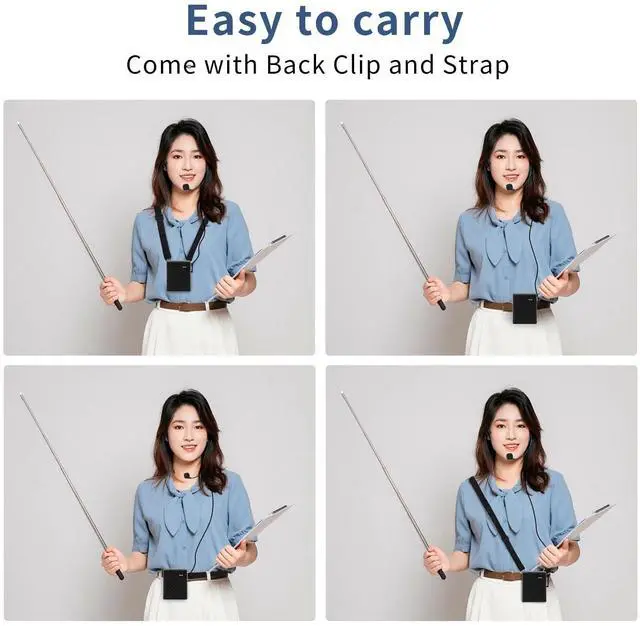 Easy to carry

Come with Back Clip and Strap