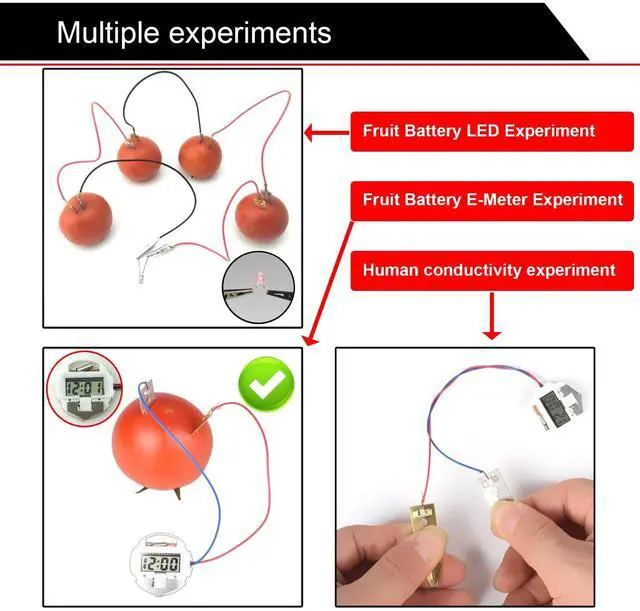 Multiple experiments

Fruit Battery LED Experiment

Fruit Battery E-Meter Experiment

Human conductivity experiment

12:01

12:00