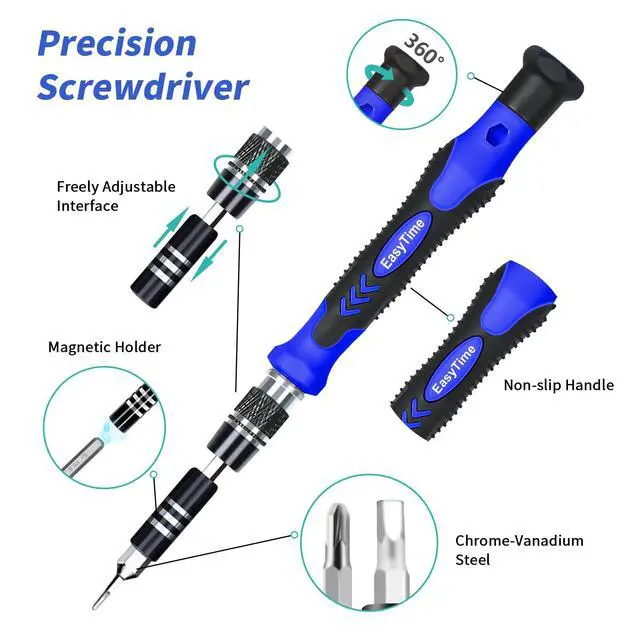 Precision Screwdriver

360°

Freely Adjustable Interface

EasyTime

Magnetic Holder

EasyTime

Non-slip Handle

Chrome-Vanadium Steel