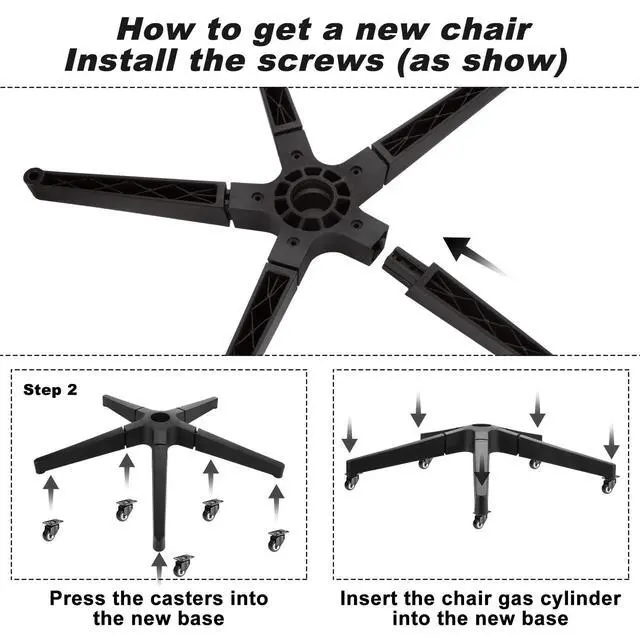 How to get a new chair
Install the screws (as show)

Step 2

Press the casters into the new base

Insert the chair gas cylinder into the new base