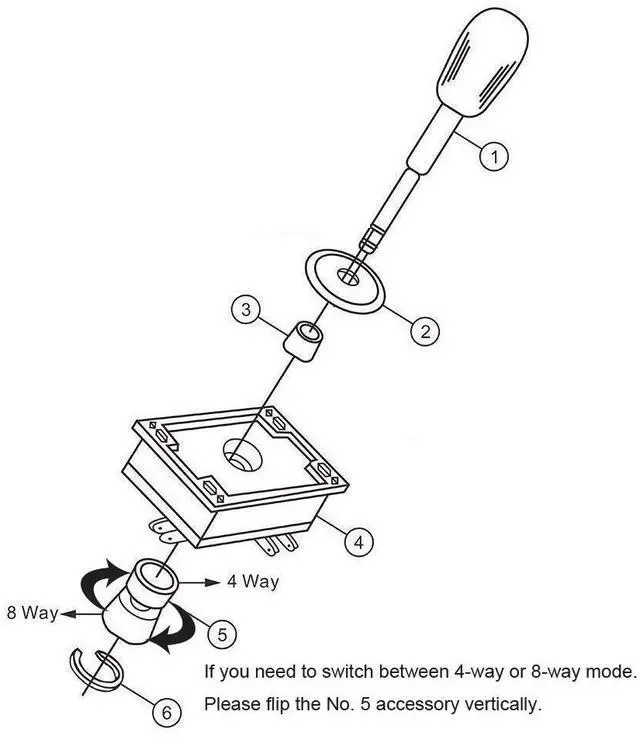 1

2

3

4

4 Way

8 Way

5

6

If you need to switch between 4-way or 8-way mode.
Please flip the No. 5 accessory vertically.