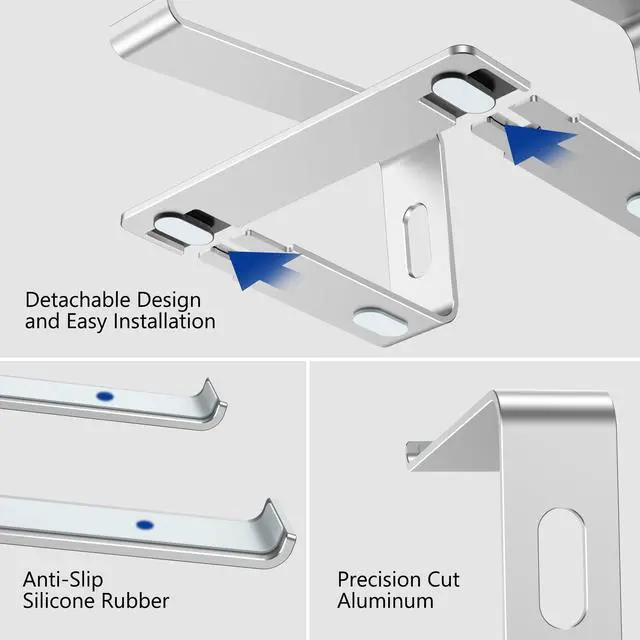 Detachable Design and Easy Installation

Anti-Slip Silicone Rubber

Precision Cut Aluminum