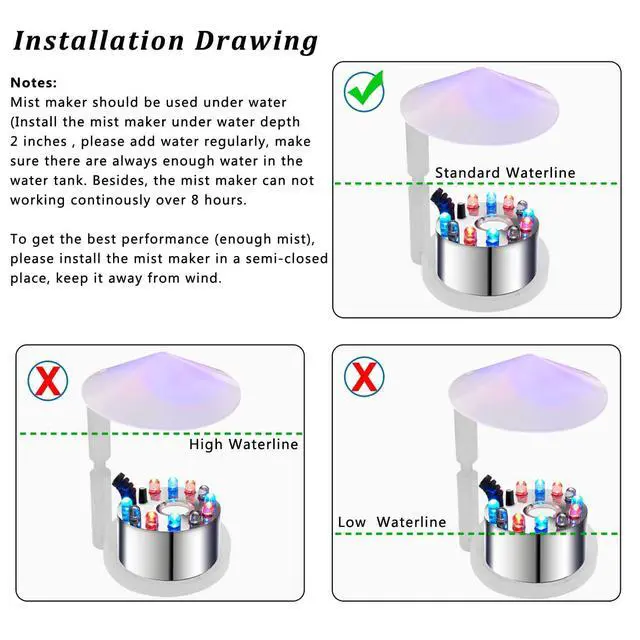 Installation Drawing

Notes:
Mist maker should be used under water (Install the mist maker under water depth 2 inches , please add water regularly, make sure there are always enough water in the water tank. Besides, the mist maker can not working continously over 8 hours.

To get the best performance (enough mist), please install the mist maker in a semi-closed place, keep it away from wind.

Standard Waterline

High Waterline

Low Waterline