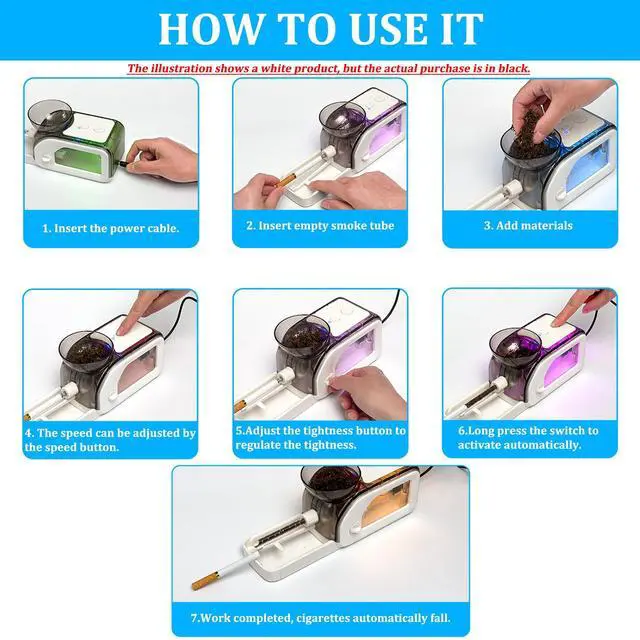 HOW TO USE IT

The illustration shows a white product, but the actual purchase is in black.

1. Insert the power cable.

2. Insert empty smoke tube

3. Add materials

4. The speed can be adjusted by the speed button.

5.Adjust the tightness button to regulate the tightness.

6.Long press the switch to activate automatically.

7.Work completed, cigarettes automatically fall.