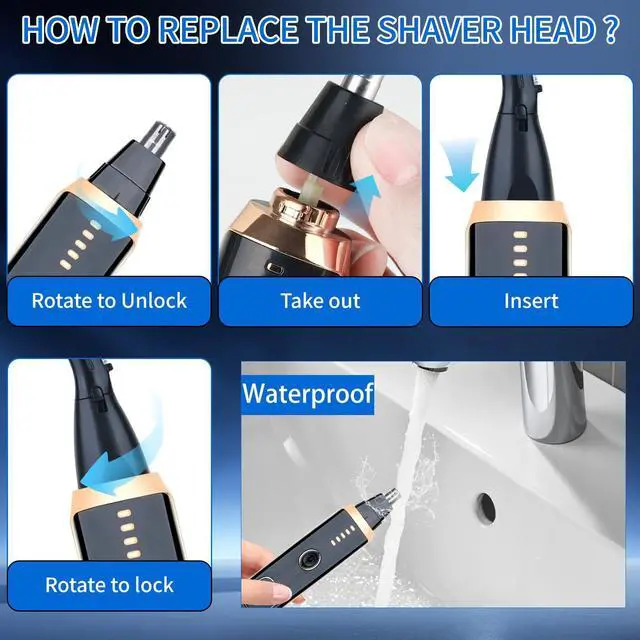 HOW TO REPLACE THE SHAVER HEAD ?

Rotate to Unlock

Take out

Insert

Rotate to lock

Waterproof