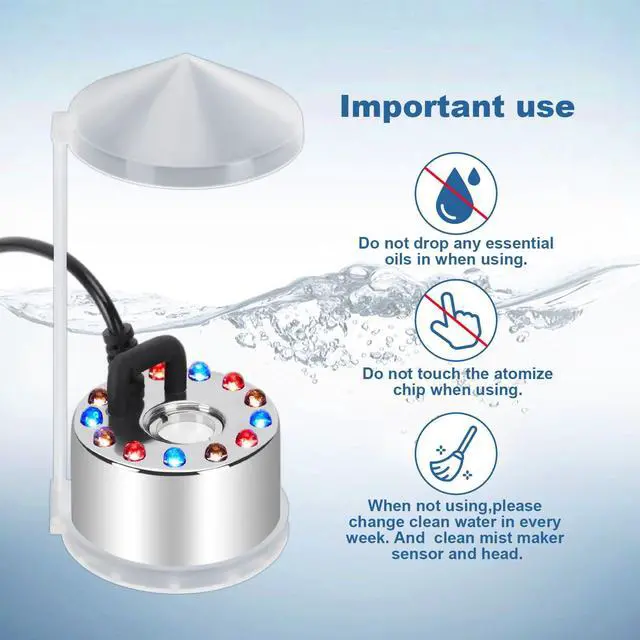 Important use

Do not drop any essential oils in when using.

Do not touch the atomize chip when using.

When not using,please change clean water in every week. And  clean mist maker sensor and head.