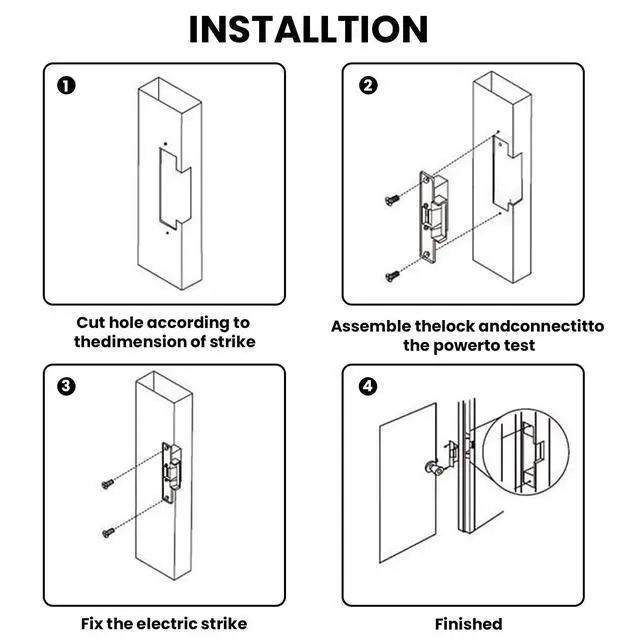 INSTALLTION

1

Cut hole according to thedimension of strike

2

Assemble thelock andconnectitto the powerto test

3

Fix the electric strike

4

Finished