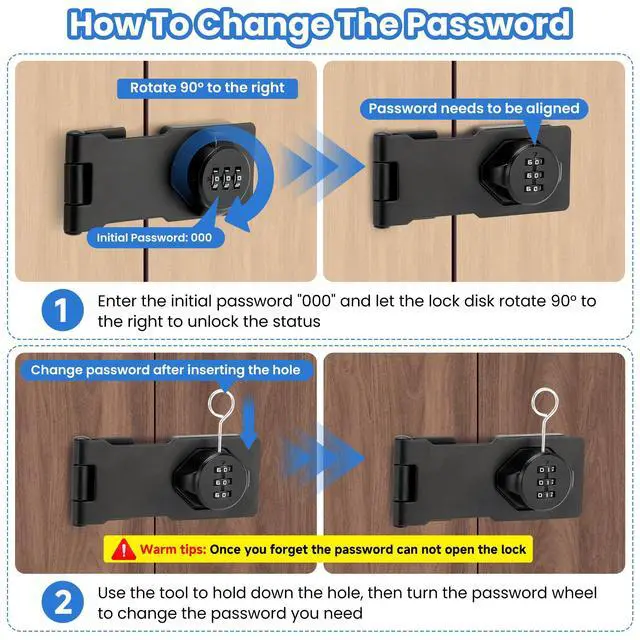 How To Change The Password

Rotate 90° to the right

Initial Password: 000

Password needs to be aligned

1 Enter the initial password "000" and let the lock disk rotate 90° to the right to unlock the status

Change password after inserting the hole

Warm tips: Once you forget the password can not open the lock

2 Use the tool to hold down the hole, then turn the password wheel to change the password you need