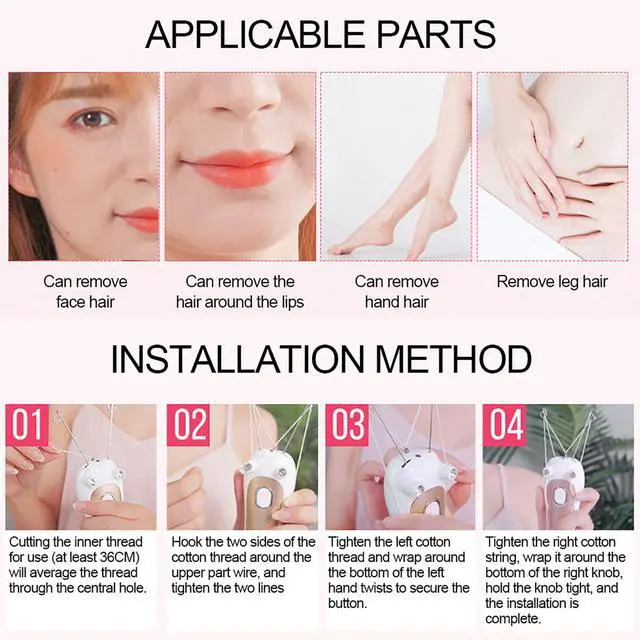 APPLICABLE PARTS

Can remove face hair

Can remove the hair around the lips

Can remove hand hair

Remove leg hair

INSTALLATION METHOD

01

Cutting the inner thread for use (at least 36CM) will average the thread through the central hole.

02

Hook the two sides of the cotton thread around the upper part wire, and tighten the two lines

03

Tighten the left cotton thread and wrap around the bottom of the left hand twists to secure the button.

04

Tighten the right cotton string, wrap it around the bottom of the right knob, hold the knob tight, and the installation is complete.