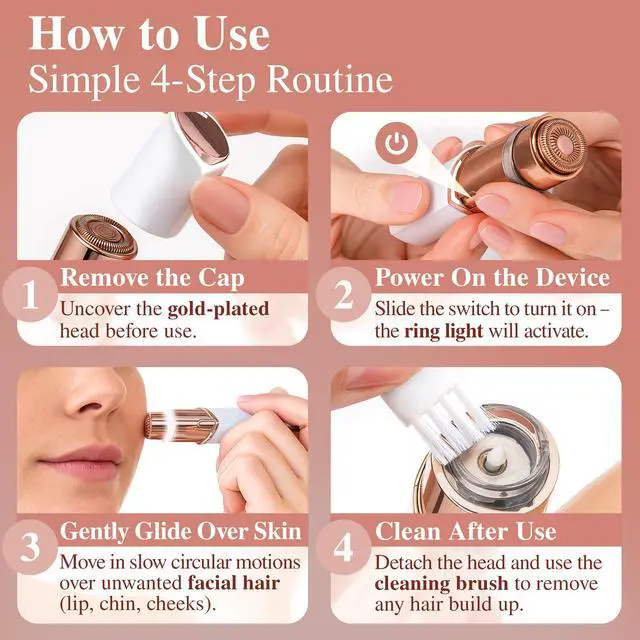 How to Use
Simple 4-Step Routine

1 Remove the Cap
Uncover the gold-plated head before use.

2 Power On the Device
Slide the switch to turn it on – the ring light will activate.

3 Gently Glide Over Skin
Move in slow circular motions over unwanted facial hair (lip, chin, cheeks).

4 Clean After Use
Detach the head and use the cleaning brush to remove any hair build up.