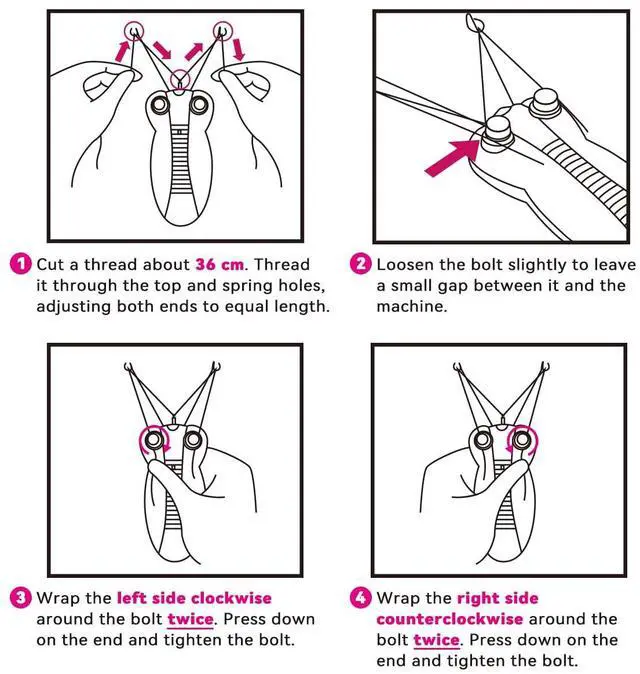 1 Cut a thread about 36 cm. Thread it through the top and spring holes, adjusting both ends to equal length.

2 Loosen the bolt slightly to leave a small gap between it and the machine.

3 Wrap the left side clockwise around the bolt twice. Press down on the end and tighten the bolt.

4 Wrap the right side counterclockwise around the bolt twice. Press down on the end and tighten the bolt.