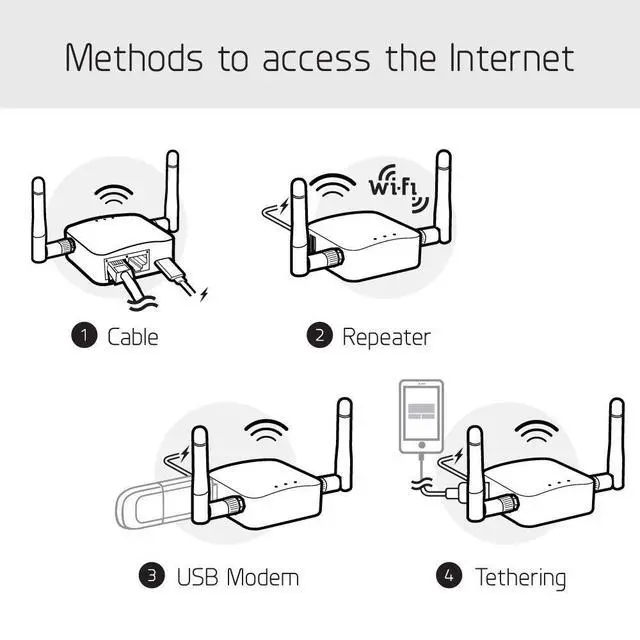 Methods to access the Internet

Wi-Fi

1 Cable

2 Repeater

3 USB Modem

4 Tethering