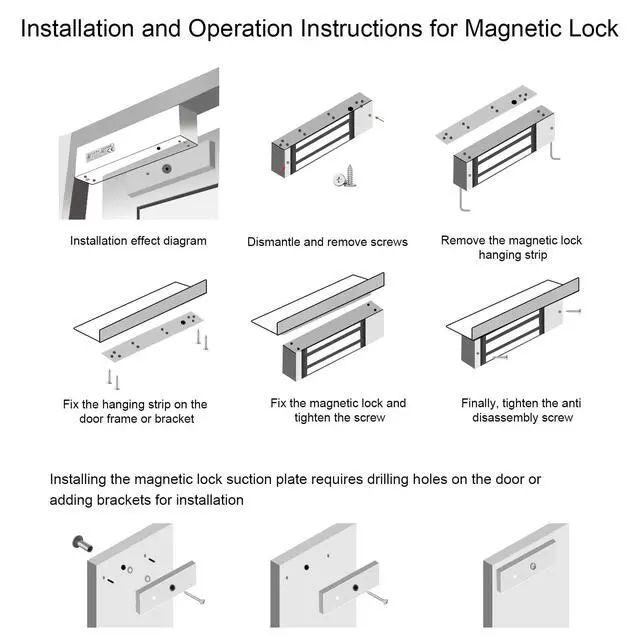 Installation and Operation Instructions for Magnetic Lock

Installation effect diagram

Dismantle and remove screws

Remove the magnetic lock hanging strip

Fix the hanging strip on the door frame or bracket

Fix the magnetic lock and tighten the screw

Finally, tighten the anti disassembly screw

Installing the magnetic lock suction plate requires drilling holes on the door or adding brackets for installation