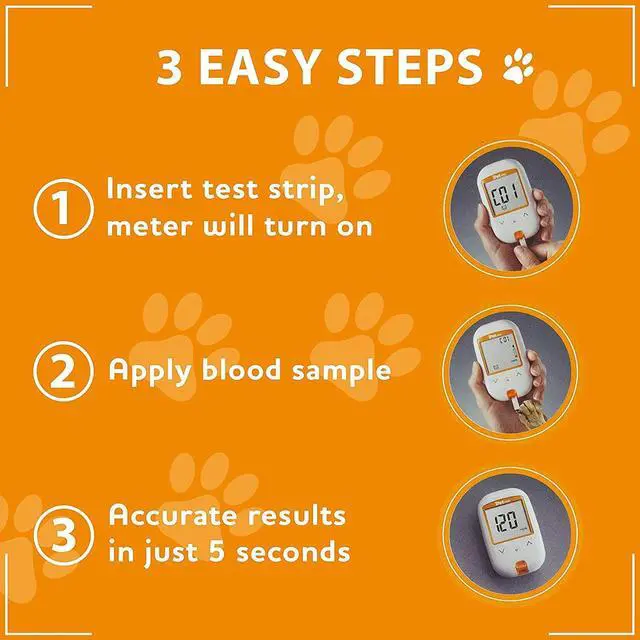 3 EASY STEPS

1 Insert test strip, meter will turn on

C01

2 Apply blood sample

3 Accurate results in just 5 seconds

120